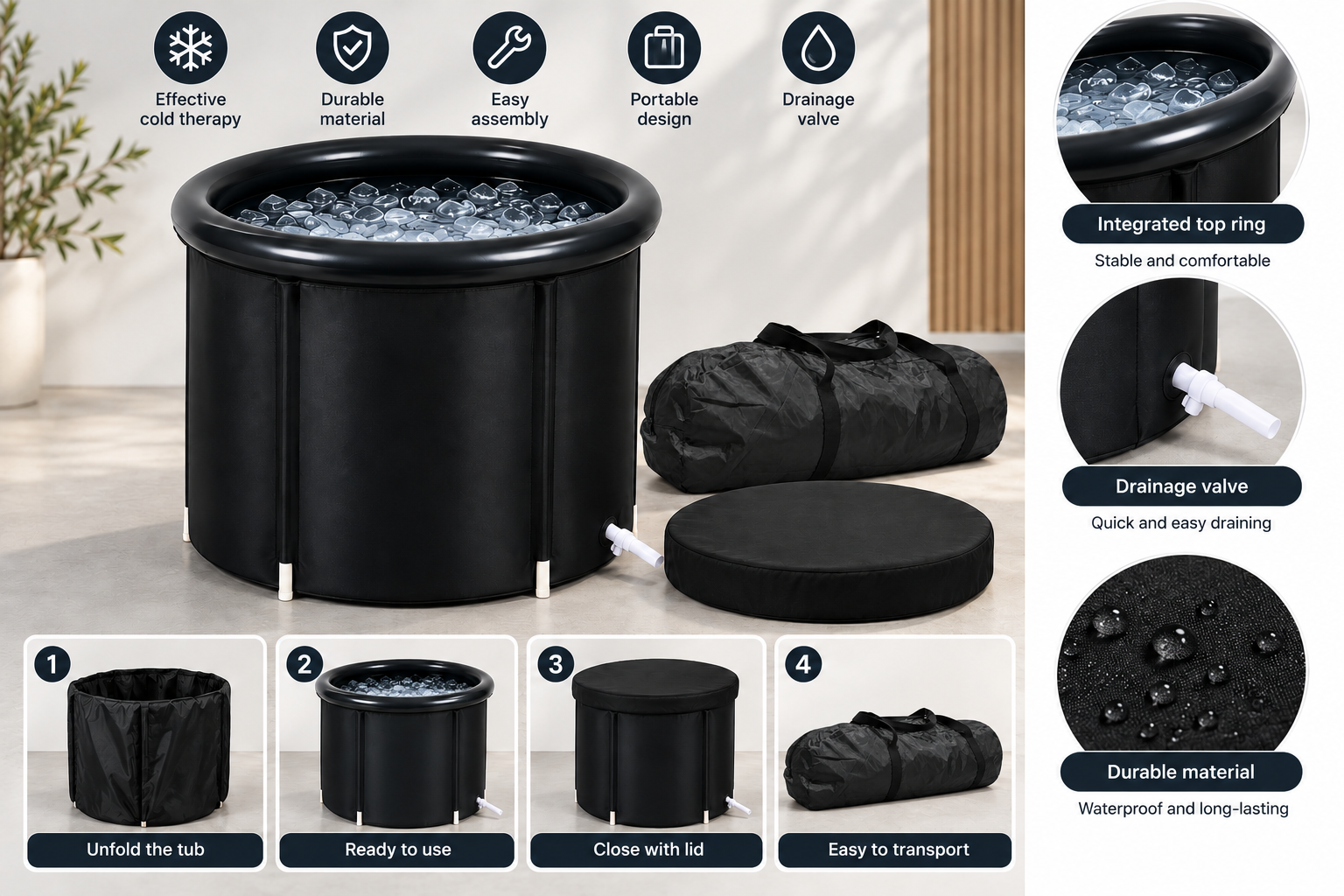 Effective cold therapy

Durable material

Easy assembly

Portable design

Drainage valve

1
Unfold the tub

2
Ready to use

3
Close with lid

4
Easy to transport

Integrated top ring
Stable and comfortable

Drainage valve
Quick and easy draining

Durable material
Waterproof and long-lasting